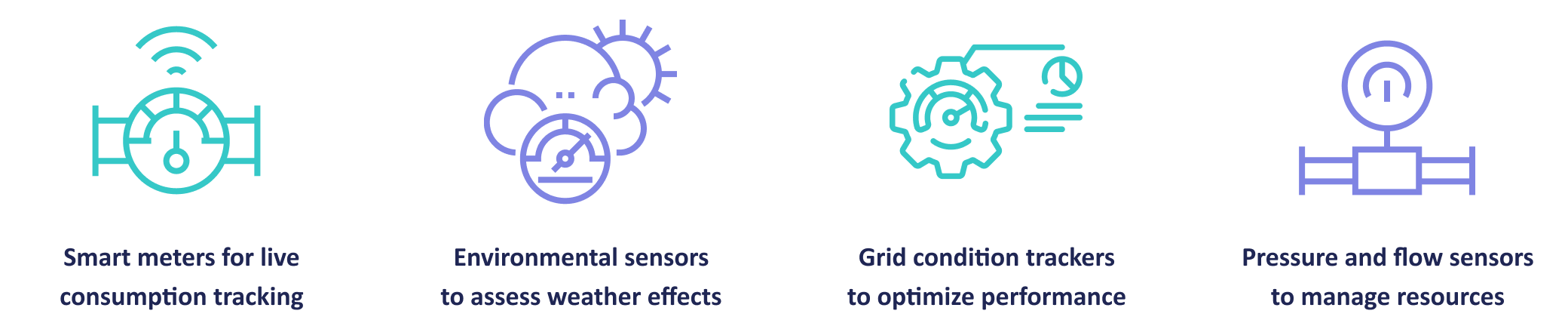 Smart meters for live consumption tracking

Environmental sensors to assess weather effects

Grid condition trackers to optimize performance

Pressure and flow sensors to manage resources